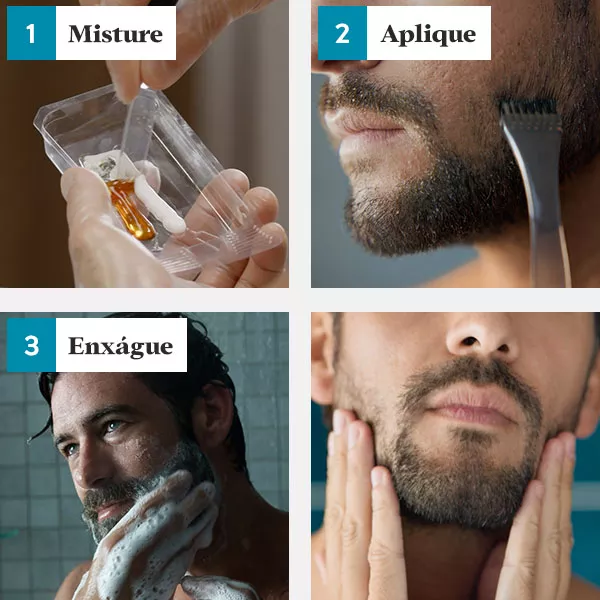 1 Misture

2 Aplique

3 Enxágue