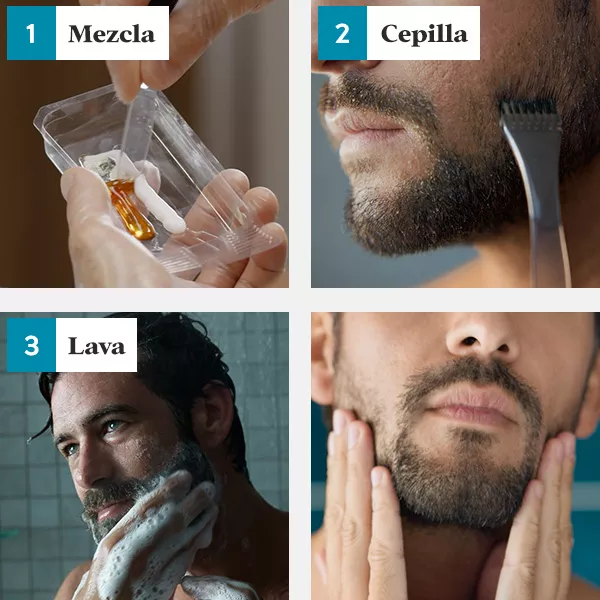 1 Mezcla

2 Cepilla

3 Lava